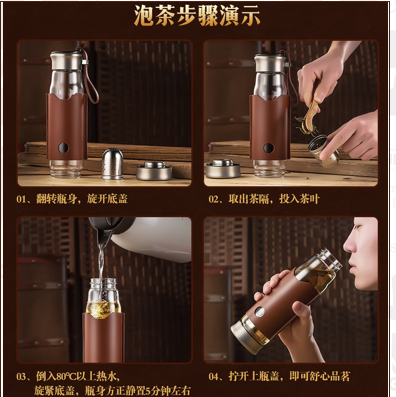 泡茶步骤演示

01、翻转瓶身，旋开底盖

02、取出茶隔，投入茶叶

03、倒入80°C以上热水，旋紧底盖，瓶身方正静置5分钟左右

04、拧开上瓶盖，即可舒心品茗